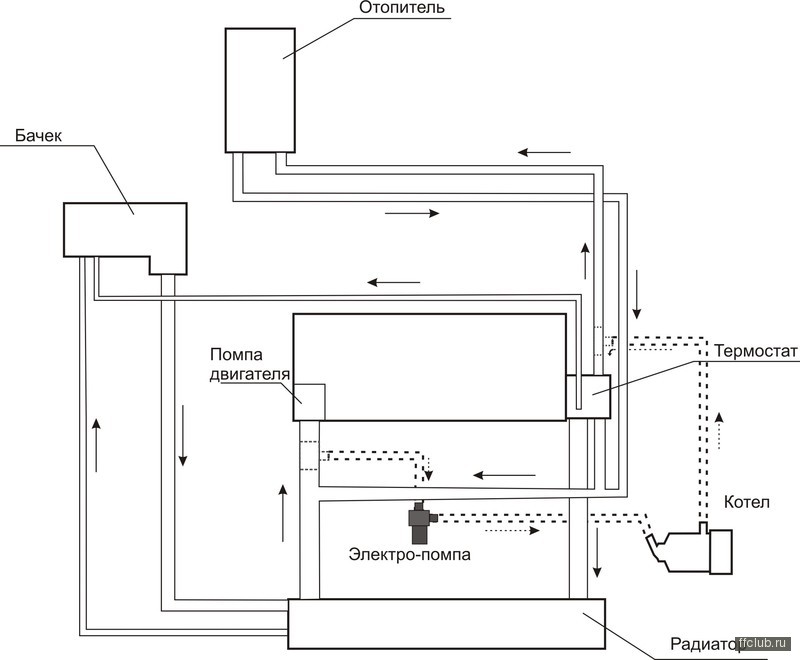 Отопитель

Бачек

Помпа двигателя

Термостат

Котел

Электро-помпа

Радиатор

ffclub.ru