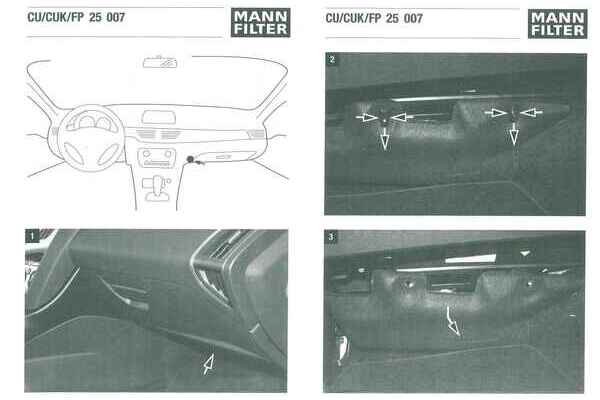 CU/CUK/FP 25 007

MANN FILTER

1

CU/CUK/FP 25 007

MANN FILTER

2

3