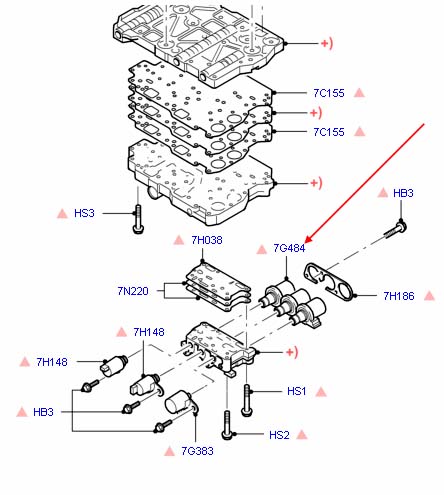 +)
7C155
+)
7C155
+)
HB3
HS3
7H038
7G484
7N220
7H186
7H148
+)
7H148
HS1
HB3
HS2
7G383