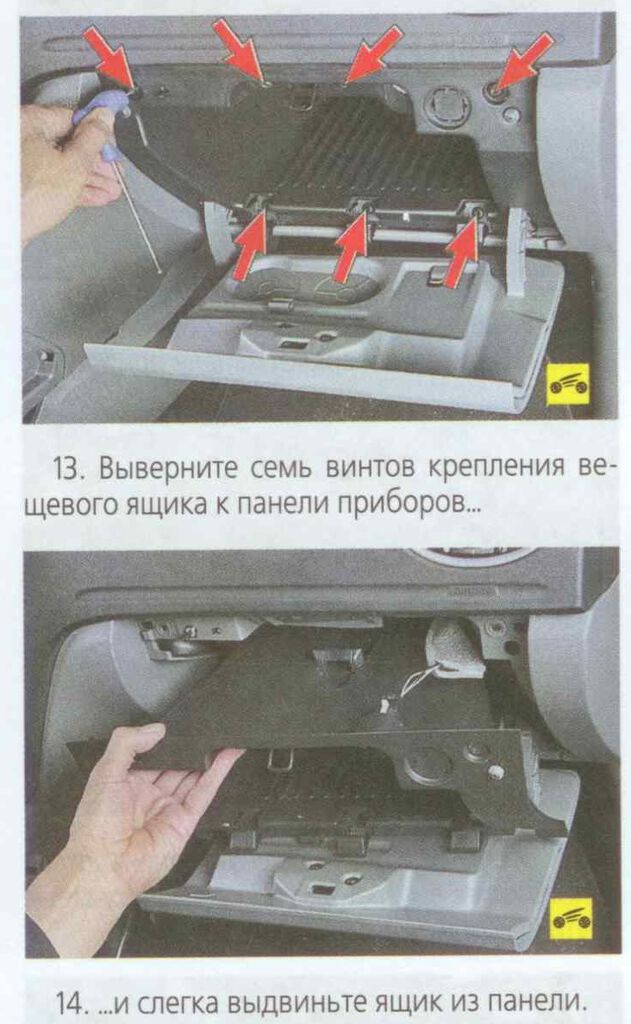 13. Выверните семь винтов крепления вещевого ящика к панели приборов...

14. ...и слегка выдвиньте ящик из панели.